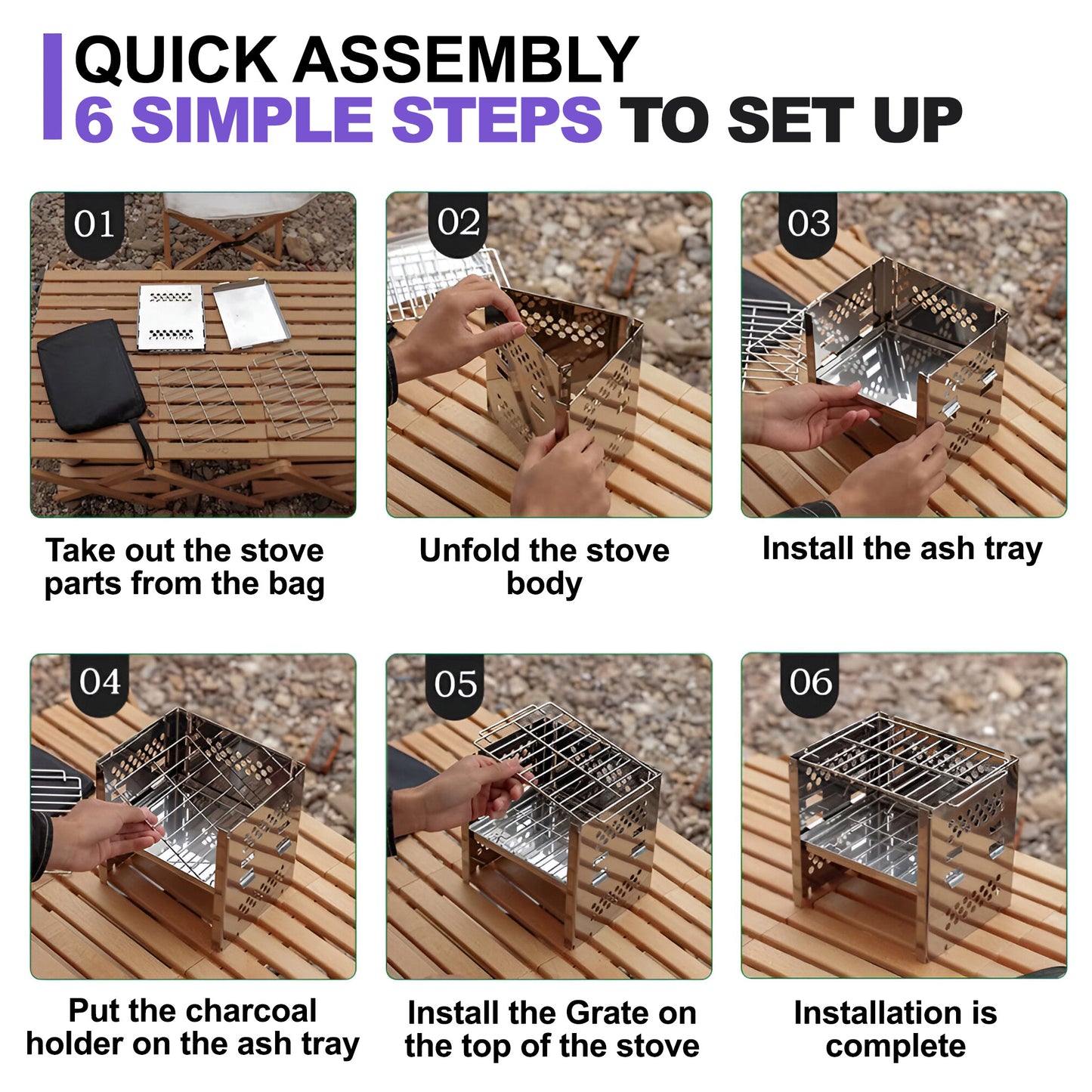 QUICK ASSEMBLY
6 SIMPLE STEPS TO SET UP

01

Take out the stove parts from the bag

02

Unfold the stove body

03

Install the ash tray

04

Put the charcoal holder on the ash tray

05

Install the Grate on the top of the stove

06

Installation is complete